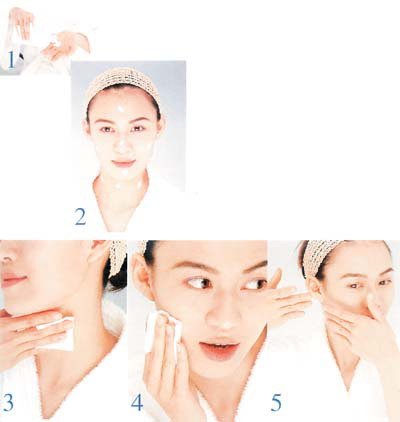 1

2

3

4

5